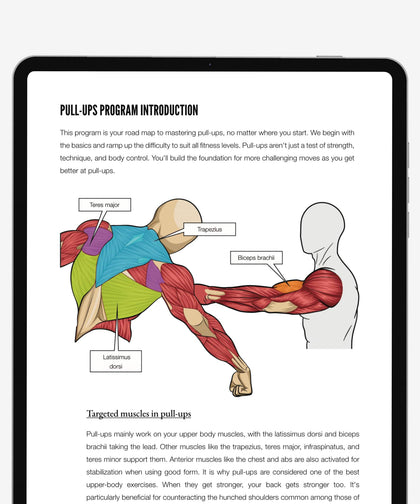 PULL-UPS PROGRAM INTRODUCTION

This program is your road map to mastering pull-ups, no matter where you start. We begin with the basics and ramp up the difficulty to suit all fitness levels. Pull-ups aren't just a test of strength, technique, and body control. You'll build the foundation for more challenging moves as you get better at pull-ups.

Teres major

Trapezius

Biceps brachii

Latissimus dorsi

Targeted muscles in pull-ups

Pull-ups mainly work on your upper body muscles, with the latissimus dorsi and biceps brachii taking the lead. Other muscles like the trapezius, teres major, infraspinatus, and teres minor support them. Anterior muscles like the chest and abs are also activated for stabilization when using good form. It is why pull-ups are considered one of the best upper-body exercises. When they get stronger, your back gets stronger too. It's particularly beneficial for counteracting the hunched shoulders common among those of